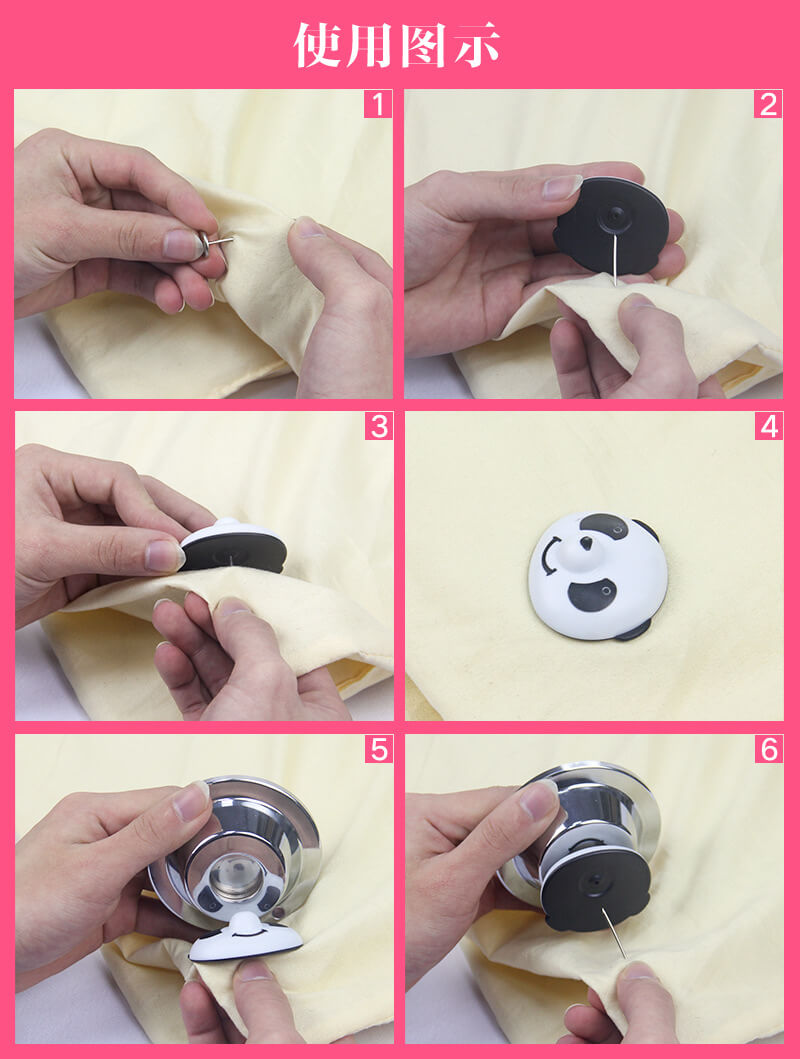 使用图示

1

2

3

4

5

6