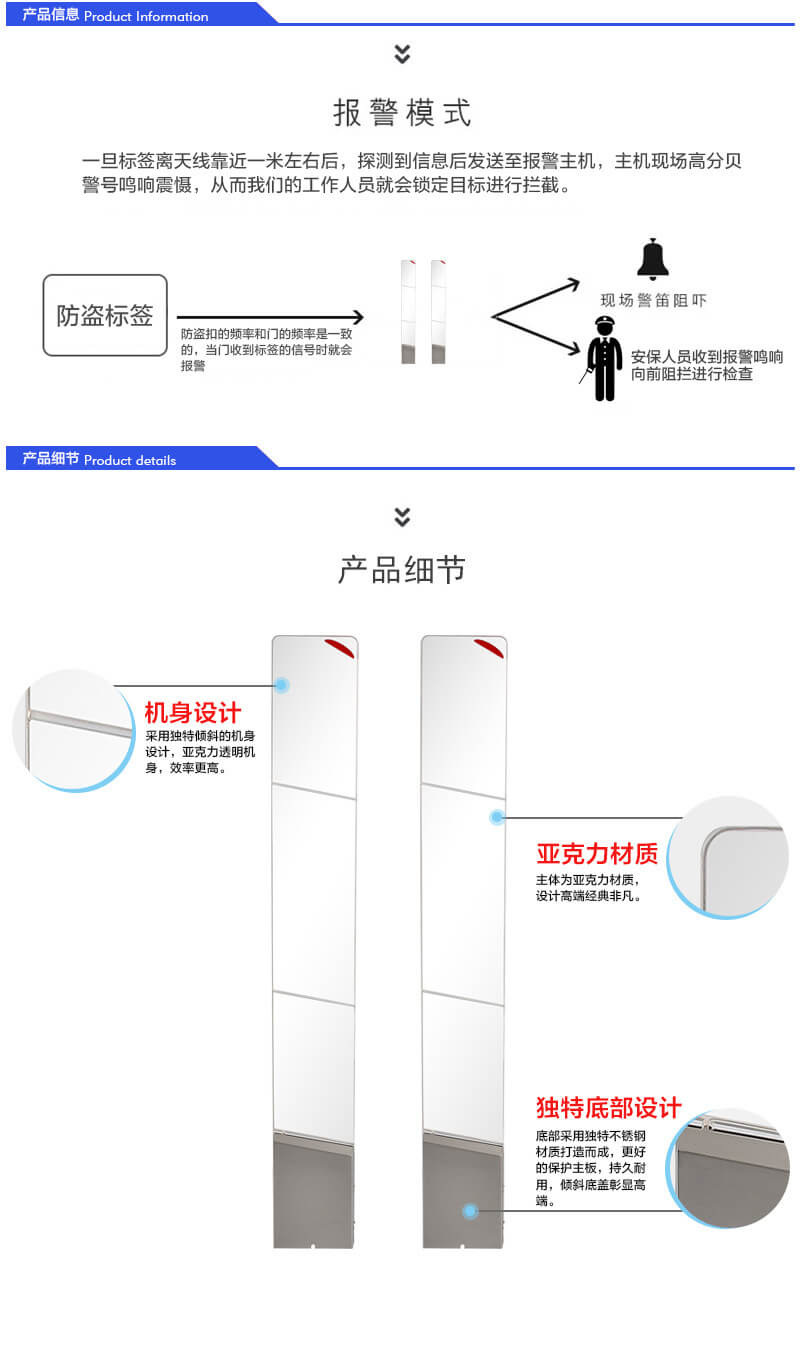 产品信息 Product Information

报警模式

一旦标签离天线靠近一米左右后，探测到信息后发送至报警主机，主机现场高分贝警号鸣响震慑，从而我们的工作人员就会锁定目标进行拦截。

防盗标签

防盗扣的频率和门的频率是一致的，当门收到标签的信号时就会报警

现场警笛阻吓

安保人员收到报警鸣响向前阻拦进行检查

产品细节 Product details

产品细节

机身设计
采用独特倾斜的机身设计，亚克力透明机身，效率更高。

亚克力材质
主体为亚克力材质，设计高端经典非凡。

独特底部设计
底部采用独特不锈钢材质打造而成，更好的保护主板，持久耐用，倾斜底盖彰显高端。