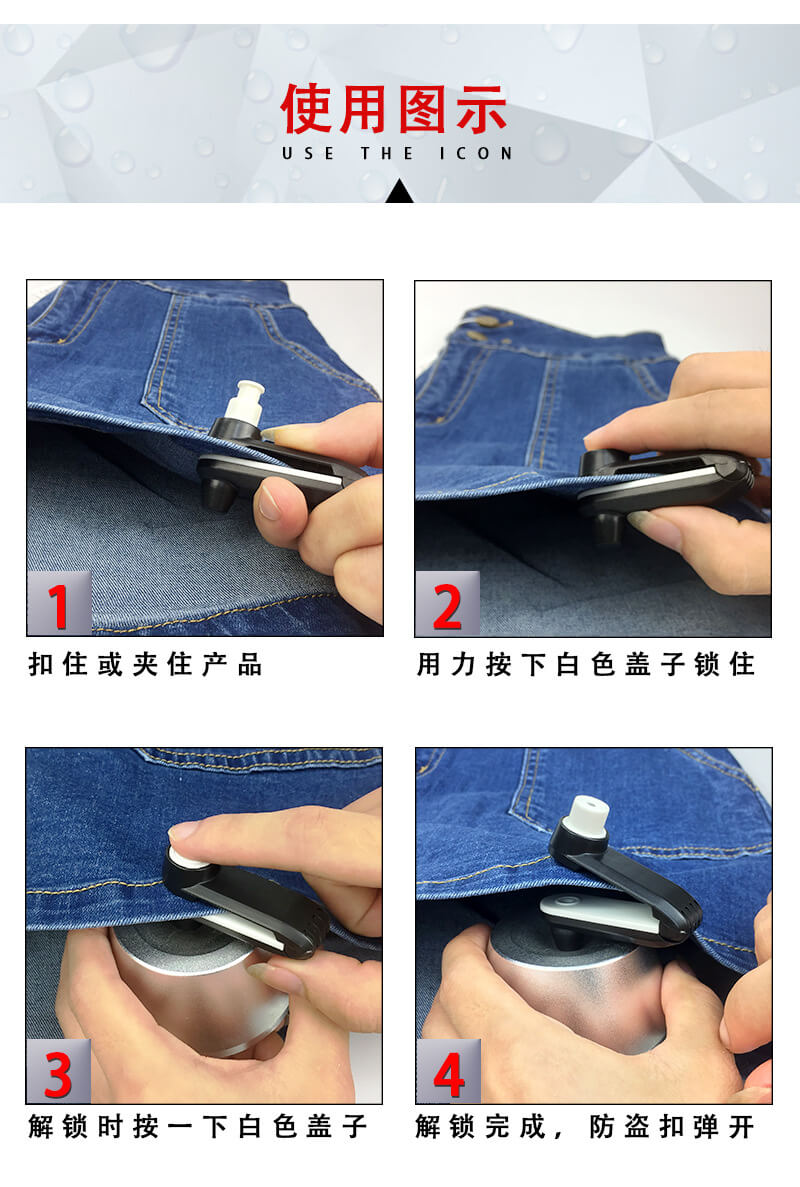 使用图示
USE THE ICON

1
扣住或夹住产品

2
用力按下白色盖子锁住

3
解锁时按一下白色盖子

4
解锁完成，防盗扣弹开