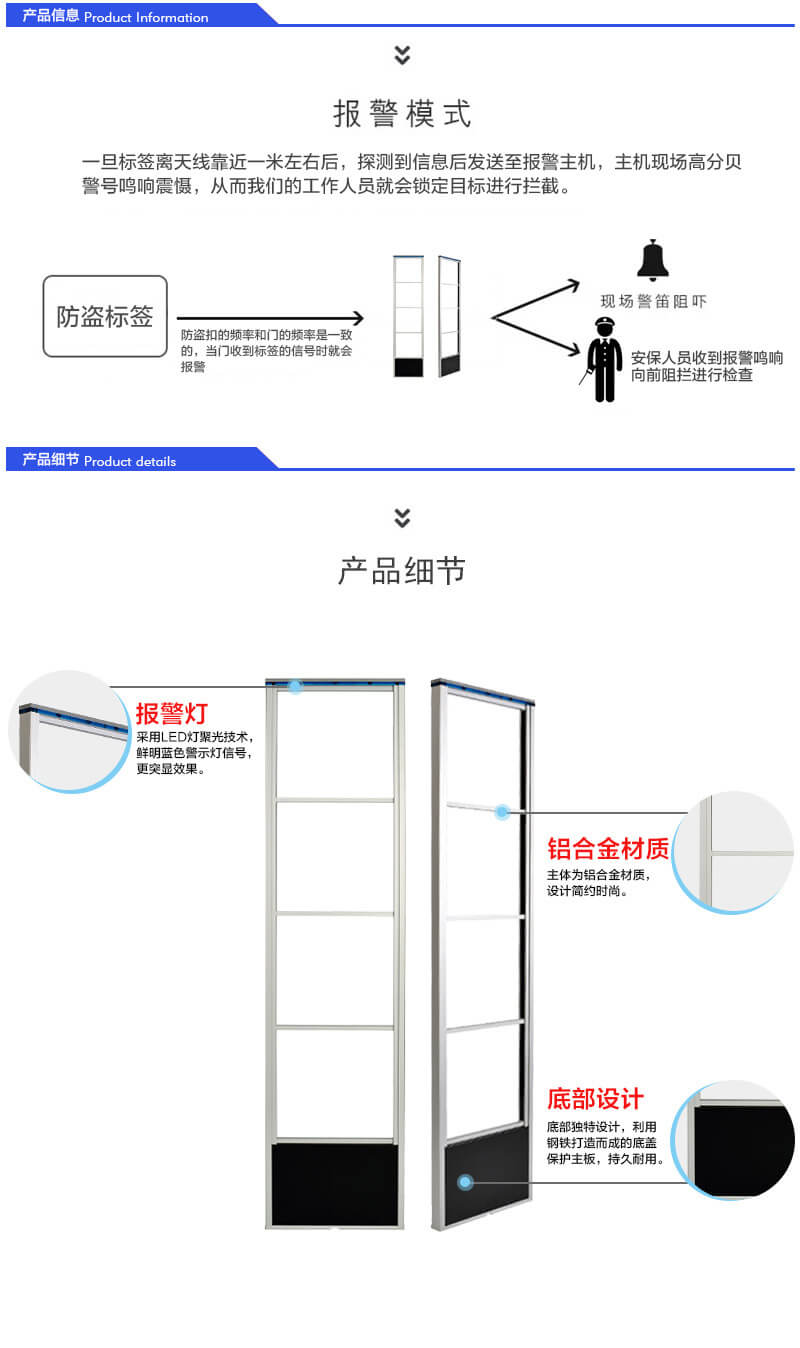 产品信息 Product Information

报警模式

一旦标签离天线靠近一米左右后，探测到信息后发送至报警主机，主机现场高分贝警号鸣响震慑，从而我们的工作人员就会锁定目标进行拦截。

防盗标签

防盗扣的频率和门的频率是一致的，当门收到标签的信号时就会报警

现场警笛阻吓

安保人员收到报警鸣响向前阻拦进行检查

产品细节 Product details

产品细节

报警灯
采用LED灯聚光技术，鲜明蓝色警示灯信号，更突显效果。

铝合金材质
主体为铝合金材质，设计简约时尚。

底部设计
底部独特设计，利用钢铁打造而成的底盖保护主板，持久耐用。