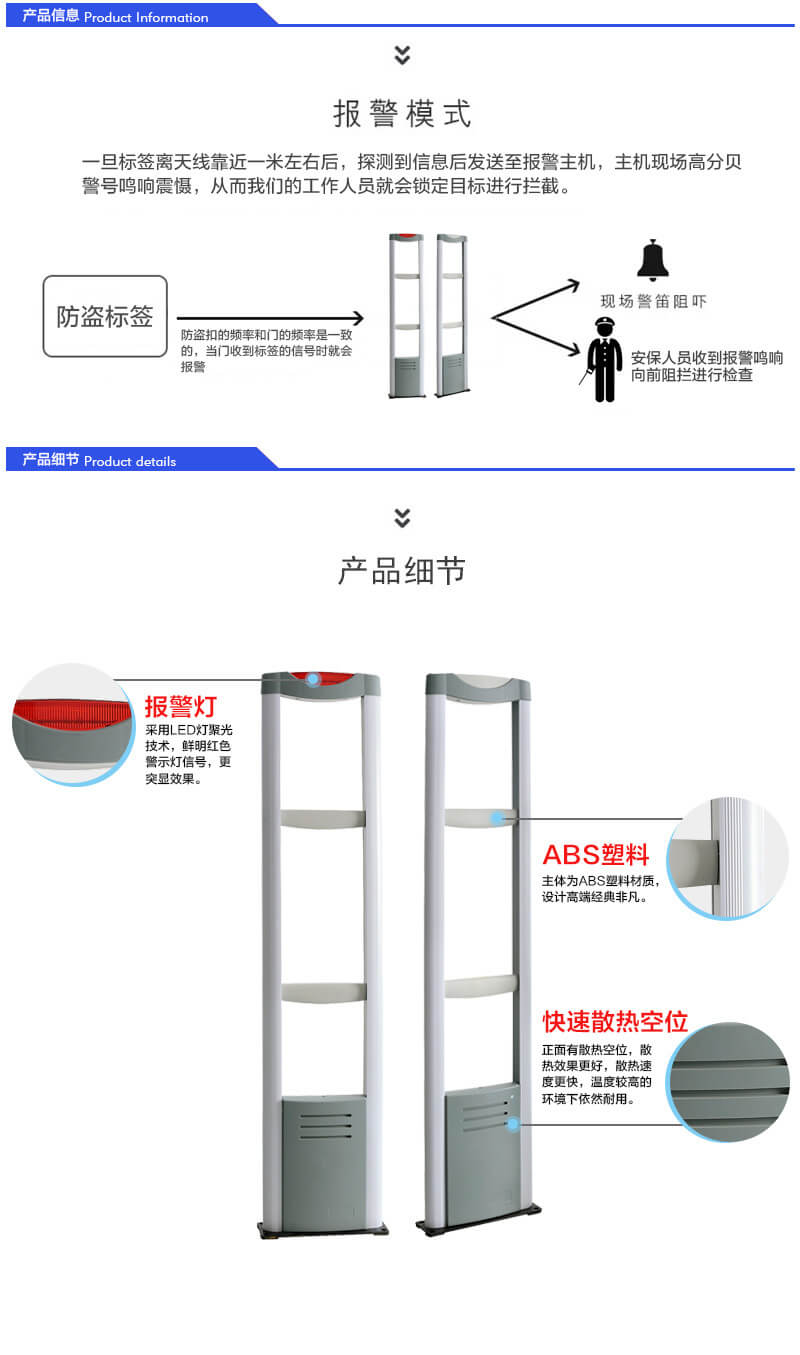 产品信息 Product Information

报警模式

一旦标签离天线靠近一米左右后，探测到信息后发送至报警主机，主机现场高分贝警号鸣响震慑，从而我们的工作人员就会锁定目标进行拦截。

防盗标签

防盗扣的频率和门的频率是一致的，当门收到标签的信号时就会报警

现场警笛阻吓

安保人员收到报警鸣响向前阻拦进行检查

产品细节 Product details

产品细节

报警灯
采用LED灯聚光技术，鲜明红色警示灯信号，更突显效果。

ABS塑料
主体为ABS塑料材质，设计高端经典非凡。

快速散热空位
正面有散热空位，散热效果更好，散热速度更快，温度较高的环境下依然耐用。