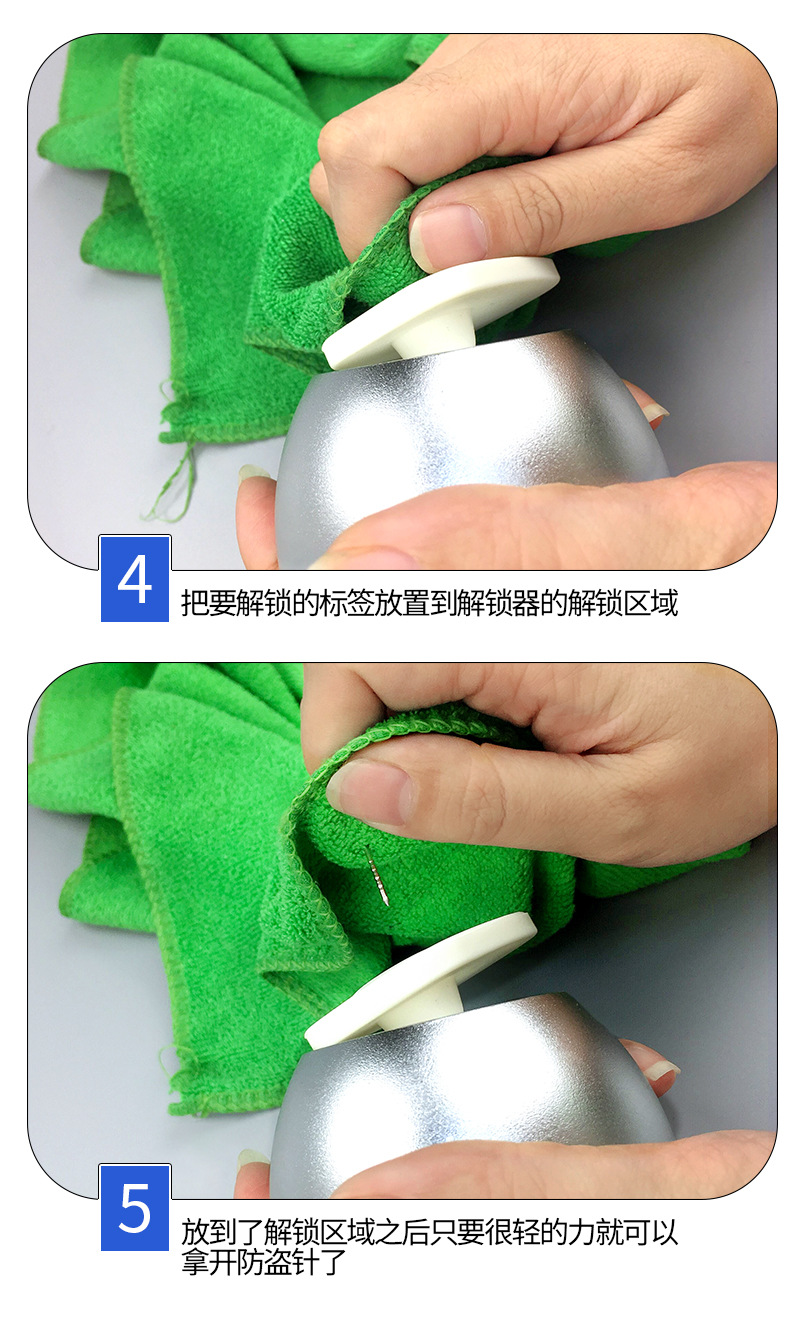 4

把要解锁的标签放置到解锁器的解锁区域

5

放到了解锁区域之后只要很轻的力就可以拿开防盗针了