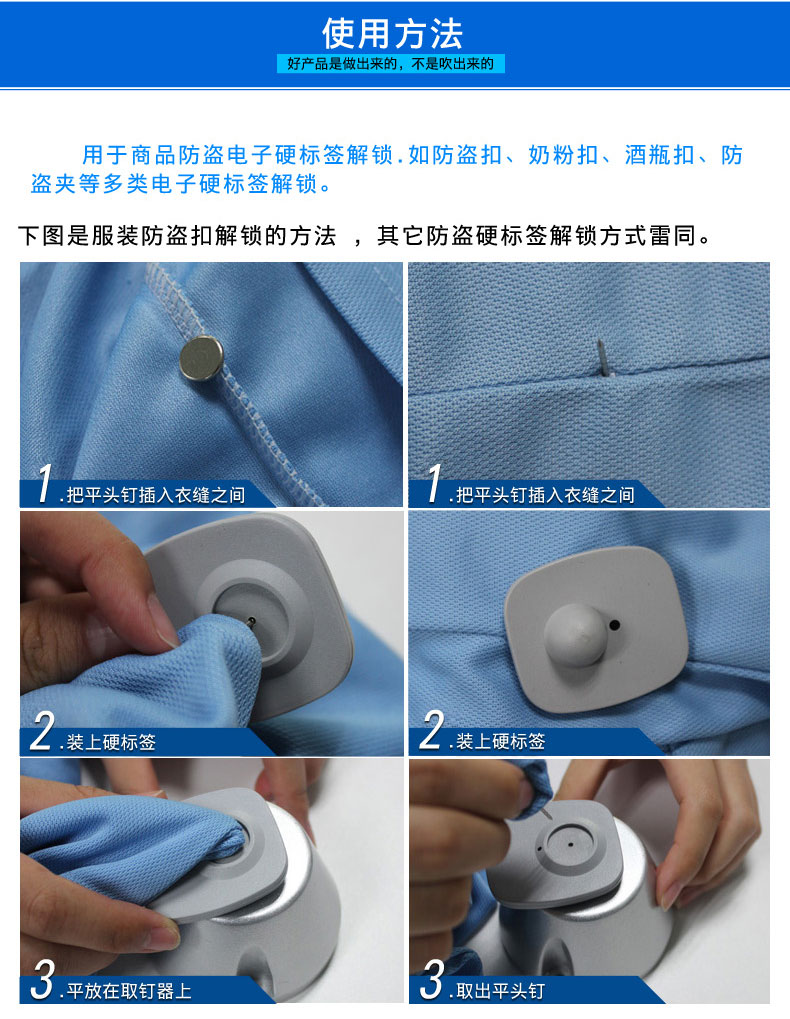 使用方法

好产品是做出来的，不是吹出来的

用于商品防盗电子硬标签解锁.如防盗扣、奶粉扣、酒瓶扣、防盗夹等多类电子硬标签解锁。

下图是服装防盗扣解锁的方法 ，其它防盗硬标签解锁方式雷同。

1.把平头钉插入衣缝之间

1.把平头钉插入衣缝之间

2.装上硬标签

2.装上硬标签

3.平放在取钉器上

3.取出平头钉